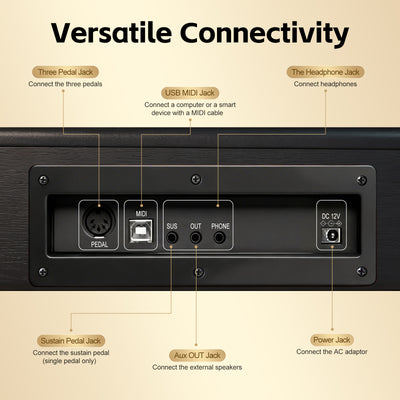 Versatile Connectivity

Three Pedal Jack
Connect the three pedals

USB MIDI Jack
Connect a computer or a smart device with a MIDI cable

The Headphone Jack
Connect headphones

PEDAL

MIDI

SUS OUT PHONE

DC 12V

Sustain Pedal Jack
Connect the sustain pedal (single pedal only)

Aux OUT Jack
Connect the external speakers

Power Jack
Connect the AC adaptor