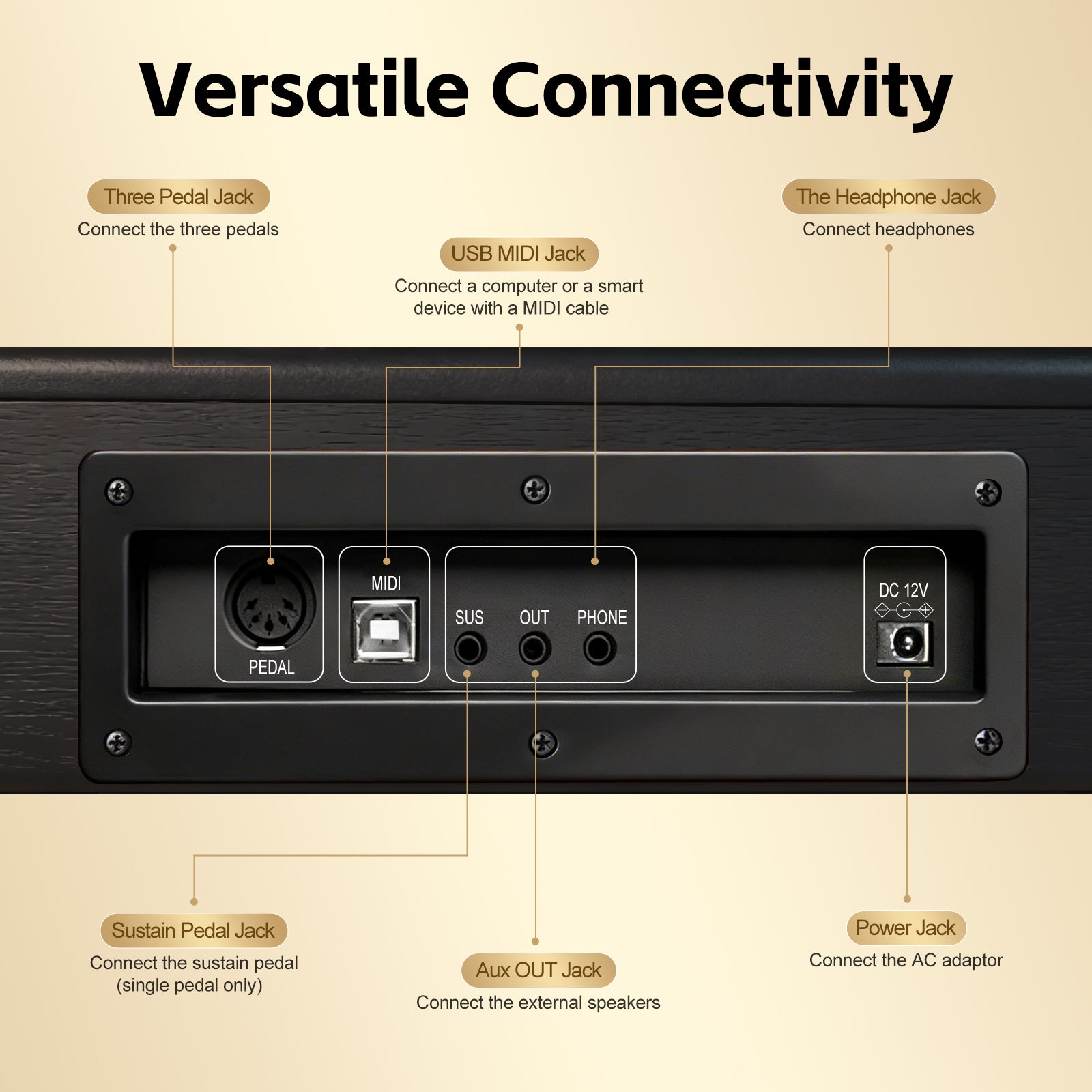 Versatile Connectivity

Three Pedal Jack
Connect the three pedals

USB MIDI Jack
Connect a computer or a smart device with a MIDI cable

The Headphone Jack
Connect headphones

PEDAL

MIDI

SUS OUT PHONE

DC 12V

Sustain Pedal Jack
Connect the sustain pedal (single pedal only)

Aux OUT Jack
Connect the external speakers

Power Jack
Connect the AC adaptor